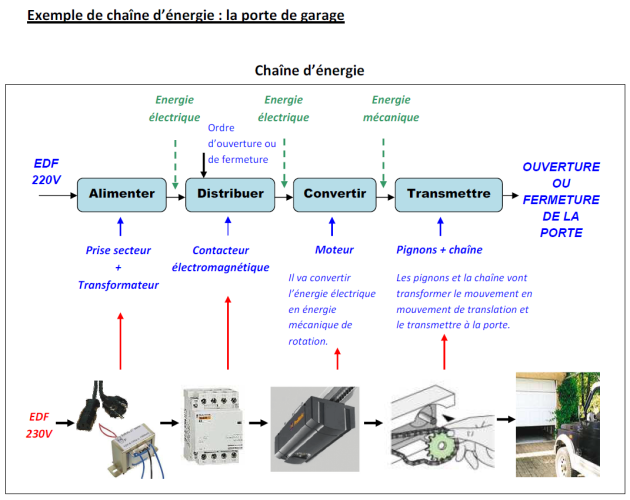 Exemple de chaîne d'énergie : la porte de garage

Chaîne d'énergie

Energie électrique

Energie électrique

Energie mécanique

Ordre d'ouverture ou de fermeture

EDF 220V

Alimenter

Distribuer

Convertir

Transmettre

OUVERTURE OU FERMETURE DE LA PORTE

Prise secteur + Transformateur

Contacteur électromagnétique

Moteur

Il va convertir l'énergie électrique en énergie mécanique de rotation.

Pignons + chaîne

Les pignons et la chaîne vont transformer le mouvement en mouvement de translation et le transmettre à la porte.

EDF 230V